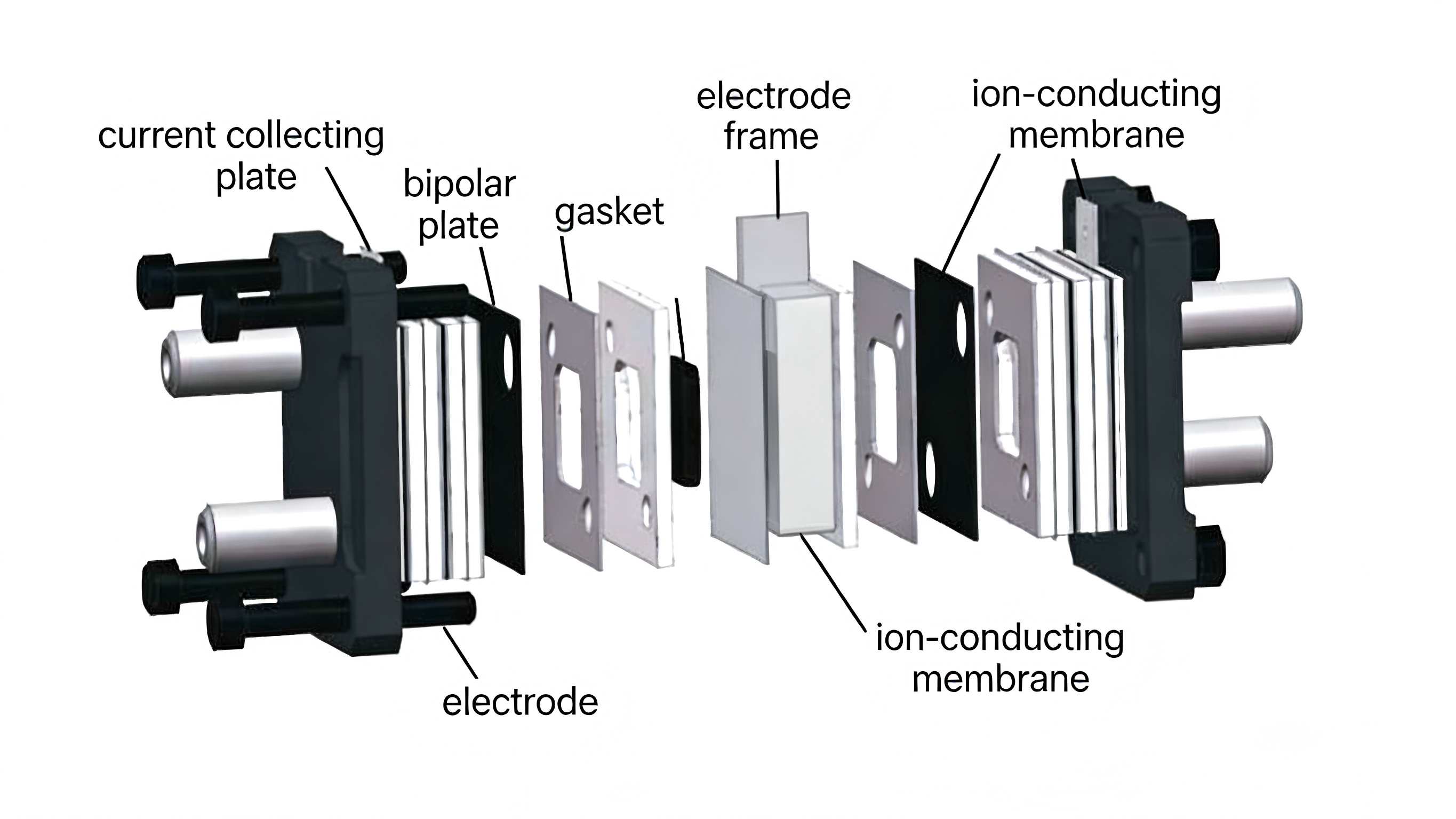 current collecting plate

bipolar plate

gasket

electrode frame

ion-conducting membrane

electrode

ion-conducting membrane